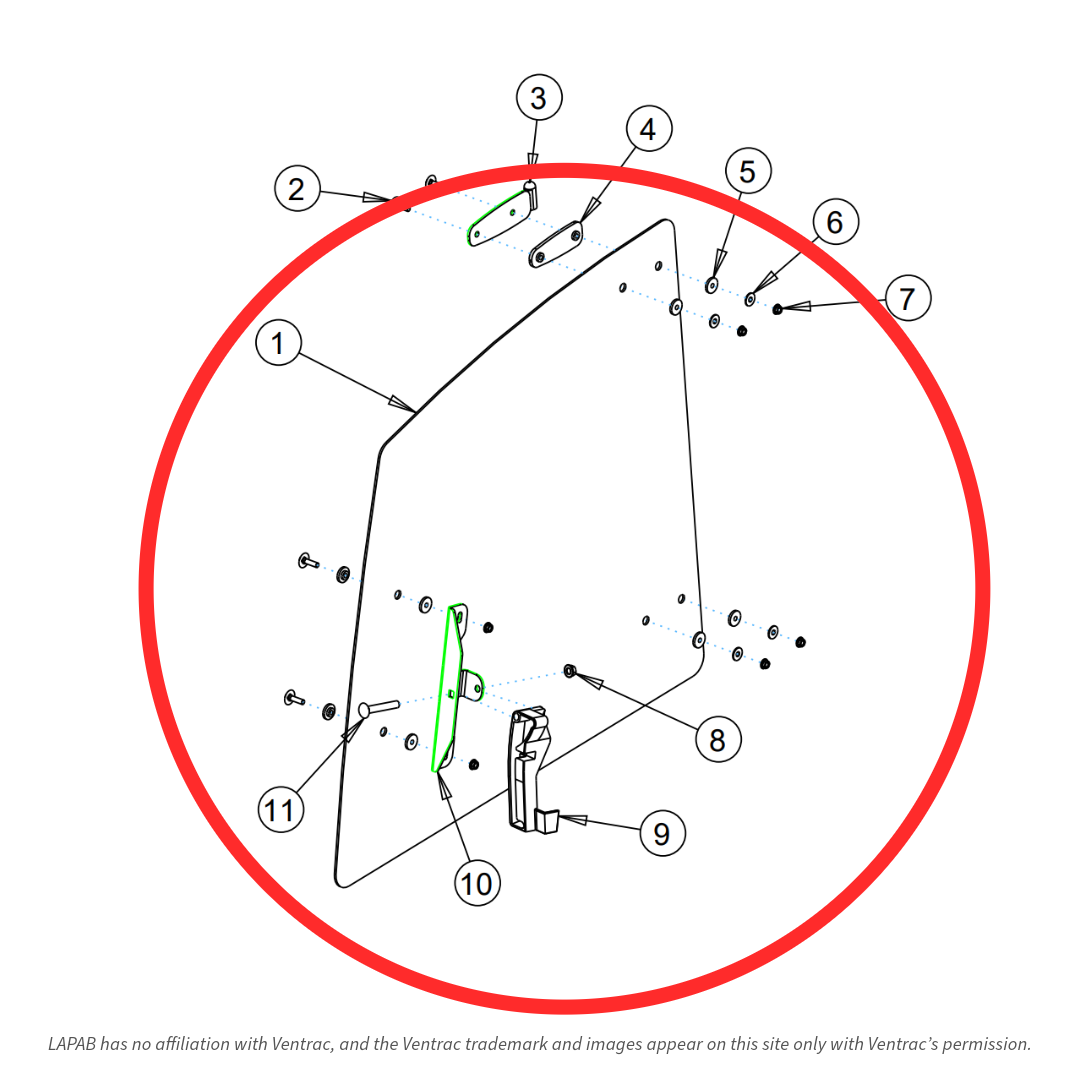 3
4
2
5
6
7
1
8
11
9
10

LAPAB has no affiliation with Ventrac, and the Ventrac trademark and images appear on this site only with Ventrac's permission.